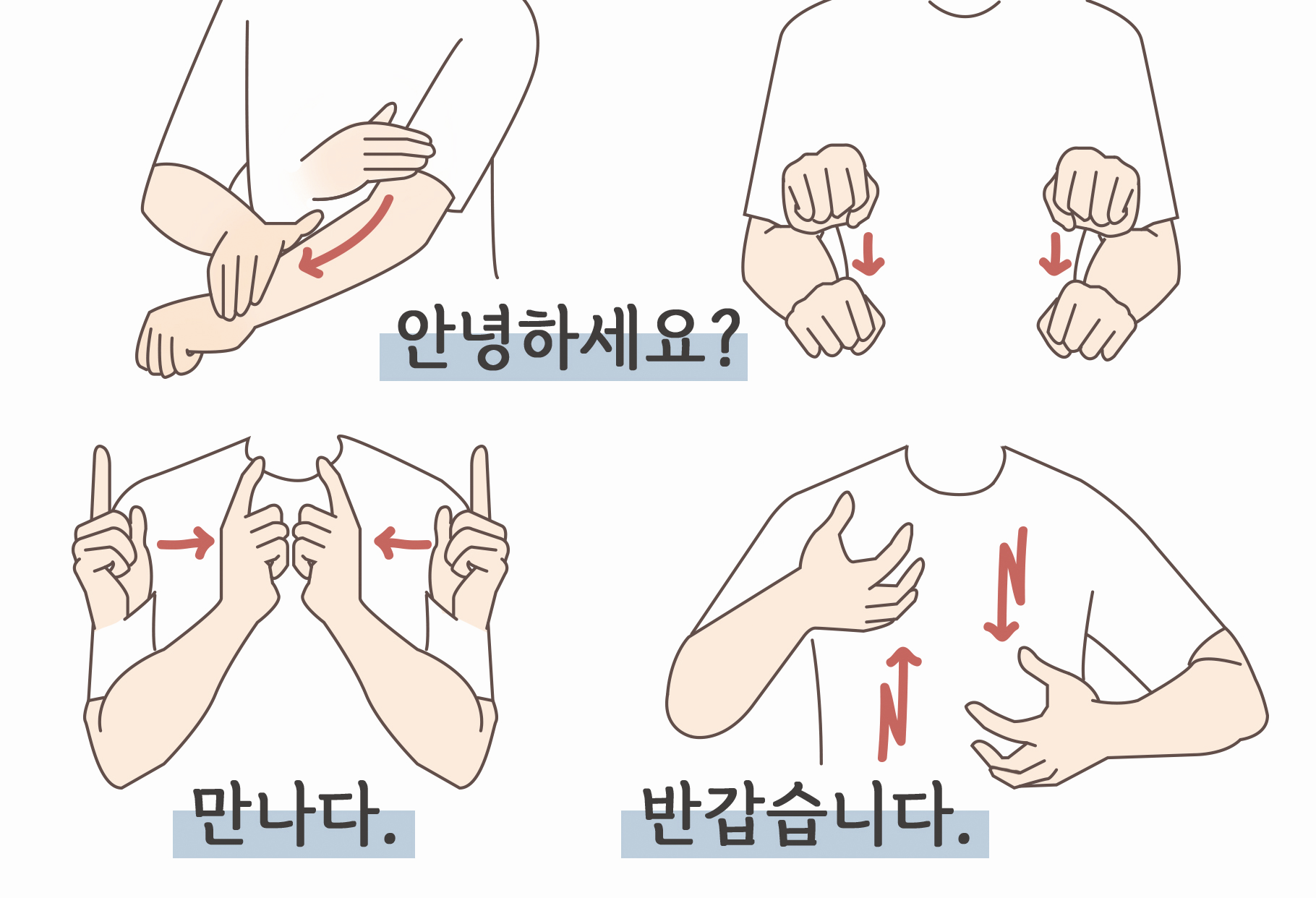 안녕하세요?

만나다.

반갑습니다.