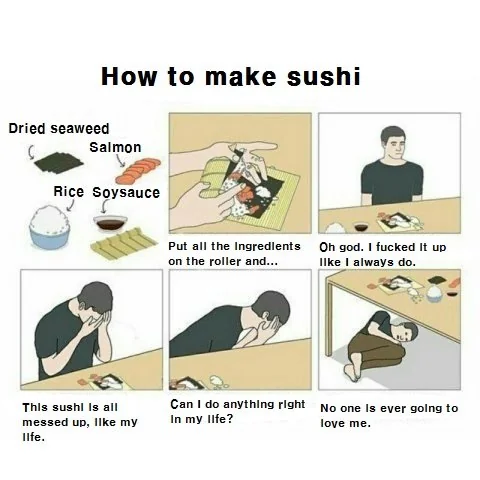 How to make sushi

Dried seaweed

Salmon

Rice

Soysauce

Put all the ingredients on the roller and...

Oh god. I fucked it up like I always do.

This sushi is all messed up, like my life.

Can I do anything right in my life?

No one is ever going to love me.