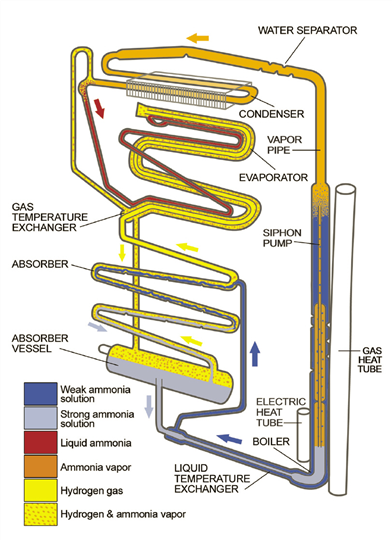 WATER SEPARATOR

CONDENSER

VAPOR PIPE

EVAPORATOR

GAS TEMPERATURE EXCHANGER

SIPHON PUMP

ABSORBER

ABSORBER VESSEL

GAS HEAT TUBE

ELECTRIC HEAT TUBE

BOILER

LIQUID TEMPERATURE EXCHANGER

Weak ammonia solution

Strong ammonia solution

Liquid ammonia

Ammonia vapor

Hydrogen gas

Hydrogen & ammonia vapor